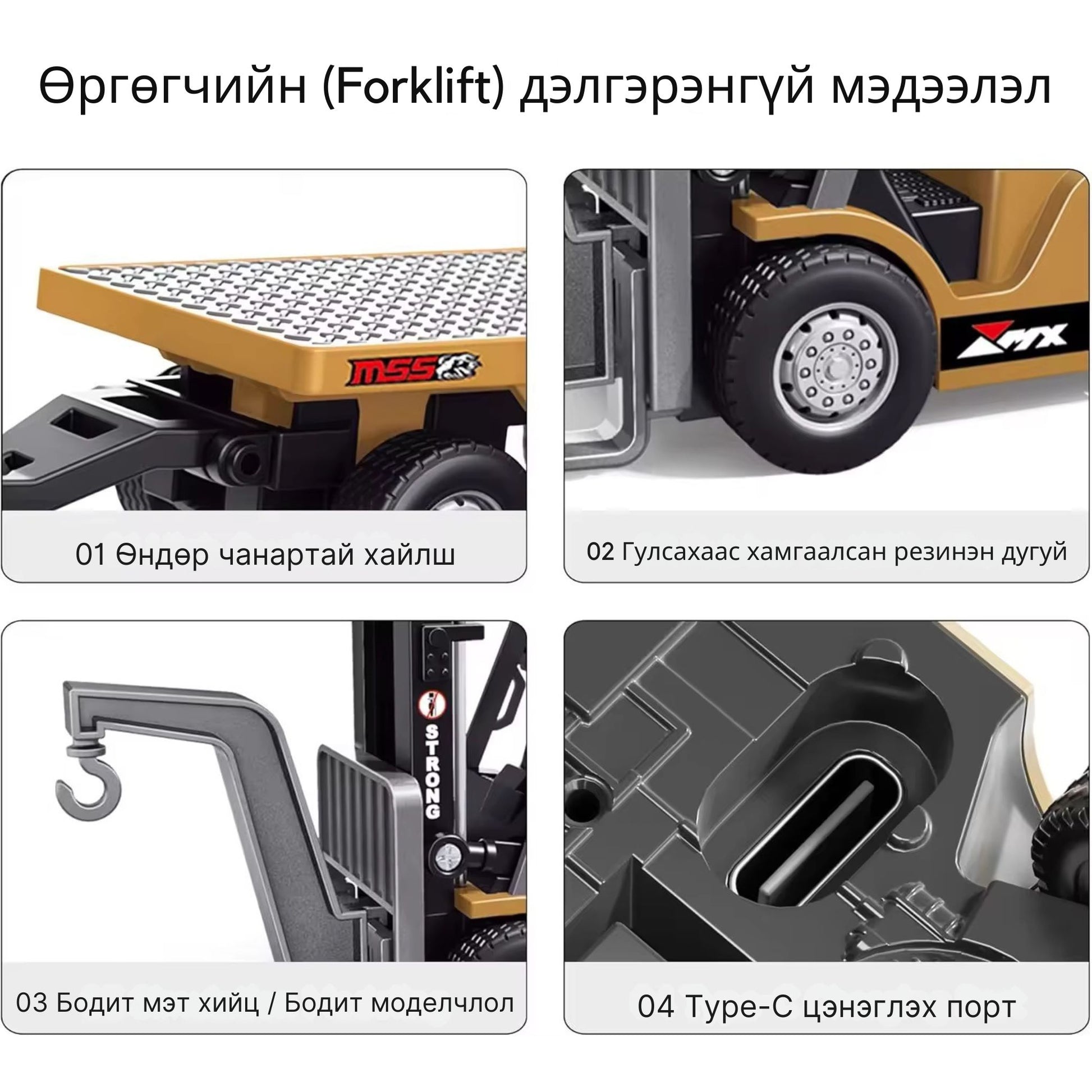 Өргөгчийн (Forklift) дэлгэрэнгүй мэдээлэл

MSS

01 Өндөр чанартай хайлш

MX

02 Гулсахаас хамгаалсан резинэн дугуй

STRONG

03 Бодит мэт хийц / Бодит моделчлол

04 Type-C цэнэглэх порт